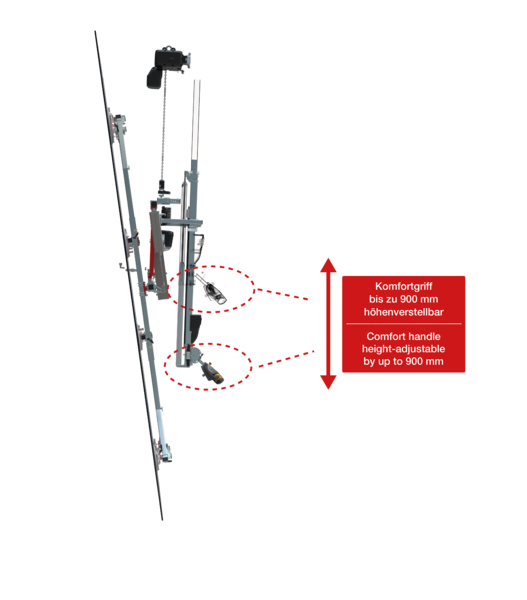 Komfortgriff
bis zu 900 mm
höhenverstellbar

Comfort handle
height-adjustable
by up to 900 mm